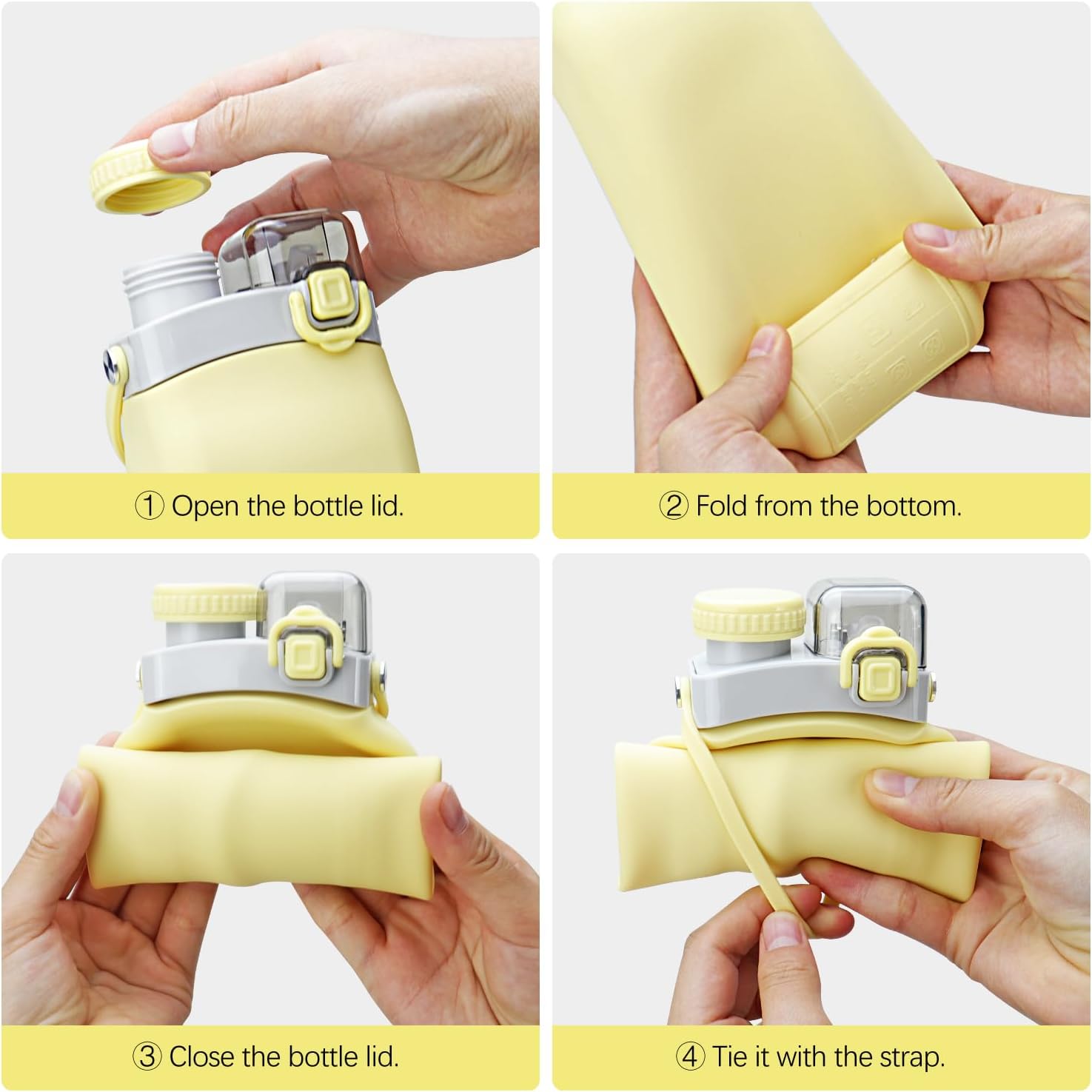 ① Open the bottle lid.

② Fold from the bottom.

③ Close the bottle lid.

④ Tie it with the strap.