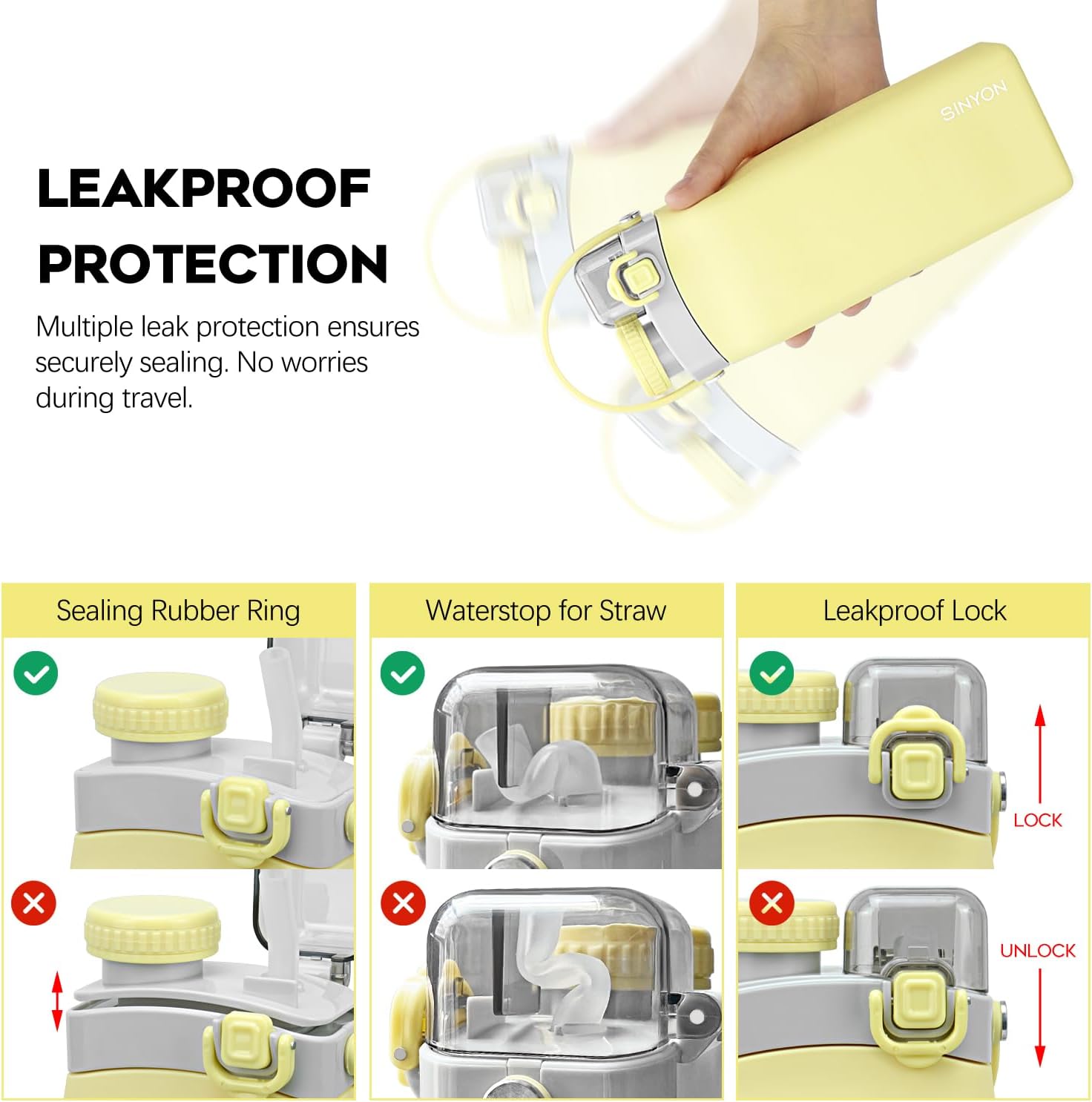 LEAKPROOF PROTECTION

Multiple leak protection ensures securely sealing. No worries during travel.

SINYON

Sealing Rubber Ring

Waterstop for Straw

Leakproof Lock

LOCK

UNLOCK